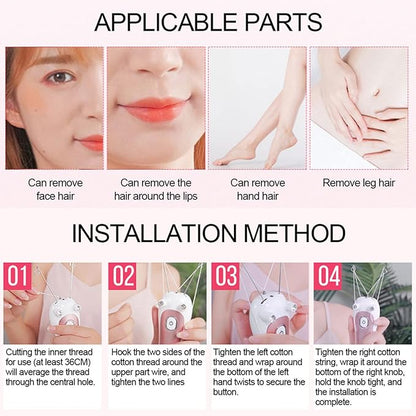 APPLICABLE PARTS

Can remove face hair

Can remove the hair around the lips

Can remove hand hair

Remove leg hair

INSTALLATION METHOD

01

Cutting the inner thread for use (at least 36CM) will average the thread through the central hole.

02

Hook the two sides of the cotton thread around the upper part wire, and tighten the two lines

03

Tighten the left cotton thread and wrap around the bottom of the left hand twists to secure the button.

04

Tighten the right cotton string, wrap it around the bottom of the right knob, hold the knob tight, and the installation is complete.